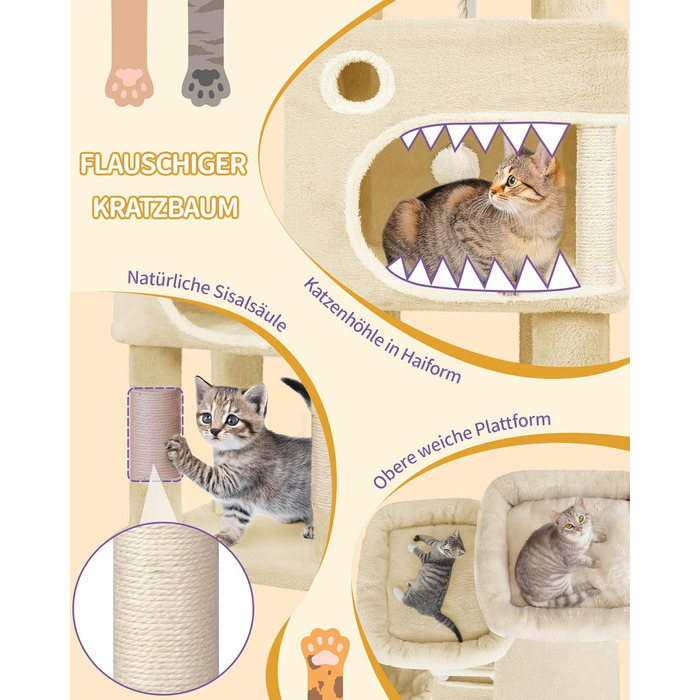 FLAUSCHIGER KRATZBAUM

Natürliche Sisalsäule

Katzenhöhle in Haiform

Obere weiche Plattform