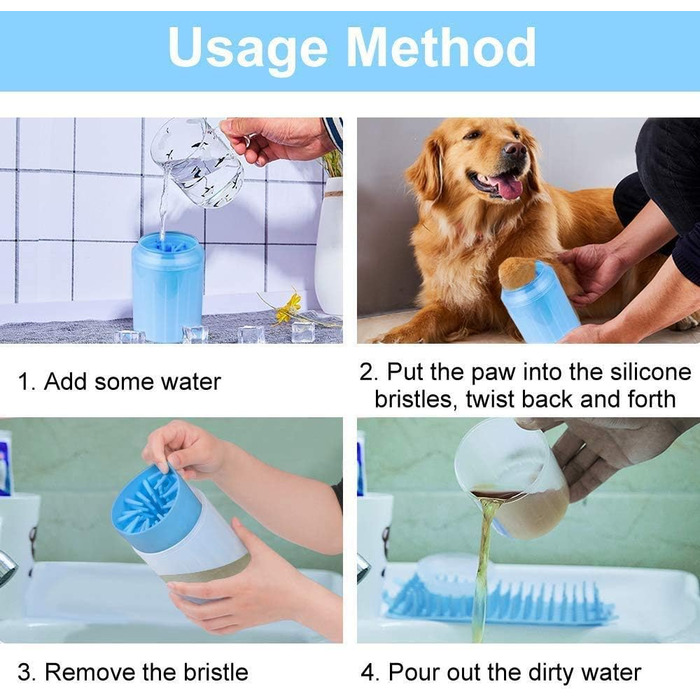 Usage Method

1. Add some water

2. Put the paw into the silicone bristles, twist back and forth

3. Remove the bristle

4. Pour out the dirty water