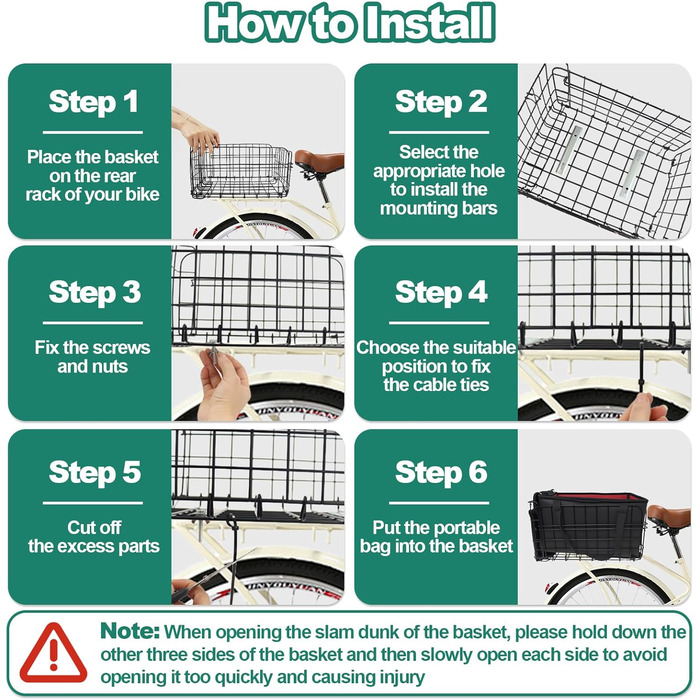 How to Install

Step 1

Place the basket on the rear rack of your bike

Step 2

Select the appropriate hole to install the mounting bars

Step 3

Fix the screws and nuts

Step 4

Choose the suitable position to fix the cable ties

Step 5

Cut off the excess parts

Step 6

Put the portable bag into the basket

Note: When opening the slam dunk of the basket, please hold down the other three sides of the basket and then slowly open each side to avoid opening it too quickly and causing injury