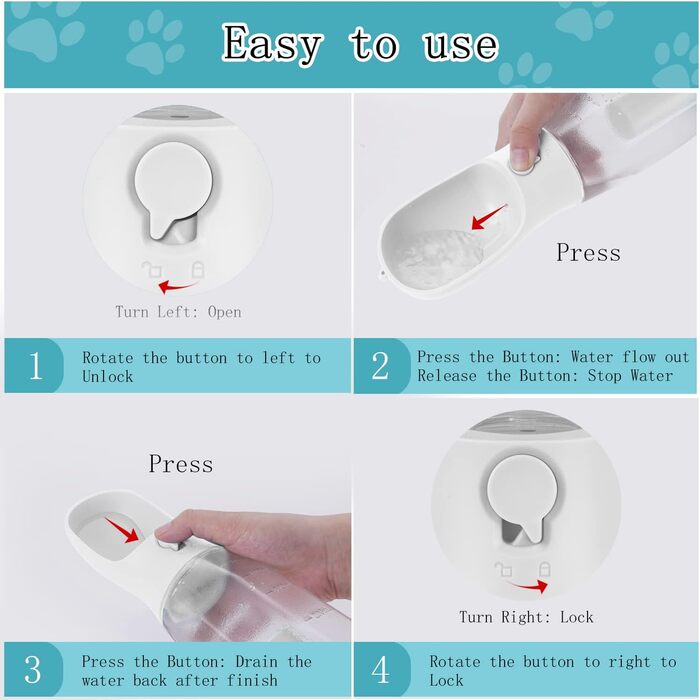 Easy to use

Turn Left: Open

1 Rotate the button to left to Unlock

Press

2 Press the Button: Water flow out
Release the Button: Stop Water

Press

3 Press the Button: Drain the water back after finish

Turn Right: Lock

4 Rotate the button to right to Lock