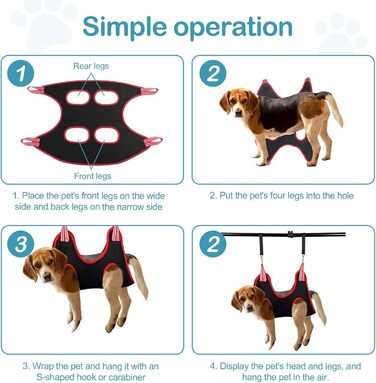 Simple operation

1

Rear legs

Front legs

1. Place the pet's front legs on the wide side and back legs on the narrow side

2

2. Put the pet's four legs into the hole

3

3. Wrap the pet and hang it with an S-shaped hook or carabiner

2

4. Display the pet's head and legs, and hang the pet in the air.