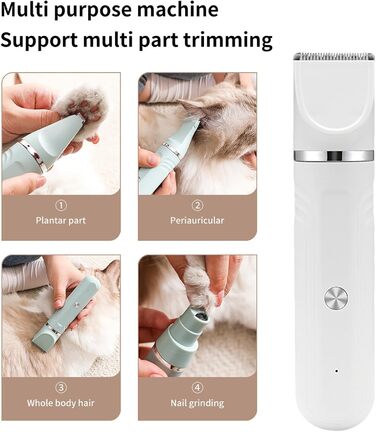 Multi purpose machine
Support multi part trimming

①
Plantar part

②
Periauricular

③
Whole body hair

④
Nail grinding