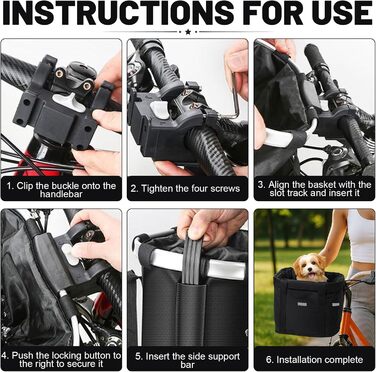 INSTRUCTIONS FOR USE

1. Clip the buckle onto the handlebar

2. Tighten the four screws

3. Align the basket with the slot track and insert it

4. Push the locking button to the right to secure it

5. Insert the side support bar

6. Installation complete