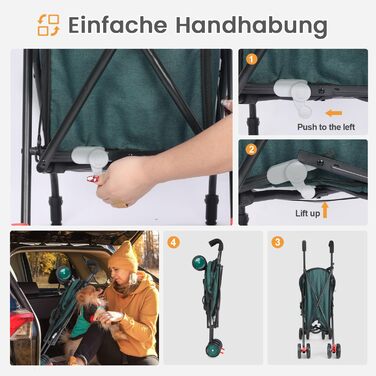 Einfache Handhabung

1
Push to the left

2
Lift up

4

3